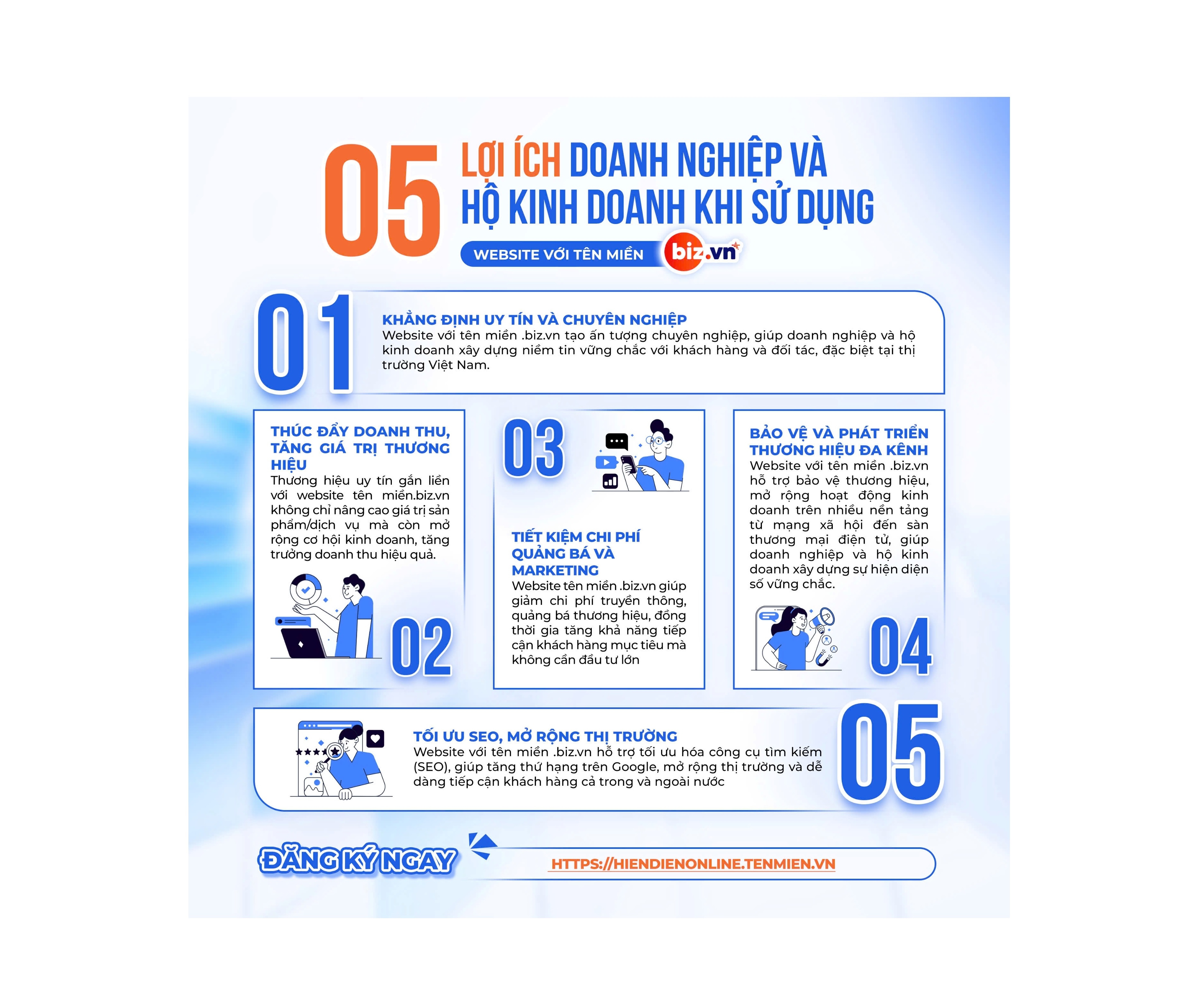 05 LỢI ÍCH DOANH NGHIỆP VÀ HỘ KINH DOANH KHI SỬ DỤNG

WEBSITE VỚI TÊN MIỀN biz.vn

01

KHẲNG ĐỊNH UY TÍN VÀ CHUYÊN NGHIỆP
Website với tên miền .biz.vn tạo ấn tượng chuyên nghiệp, giúp doanh nghiệp và hộ kinh doanh xây dựng niềm tin vững chắc với khách hàng và đối tác, đặc biệt tại thị trường Việt Nam.

THÚC ĐẨY DOANH THU, TĂNG GIÁ TRỊ THƯƠNG HIỆU
Thương hiệu uy tín gắn liền với website tên miền.biz.vn không chỉ nâng cao giá trị sản phẩm/dịch vụ mà còn mở rộng cơ hội kinh doanh, tăng trưởng doanh thu hiệu quả.

02

03

TIẾT KIỆM CHI PHÍ QUẢNG BÁ VÀ MARKETING
Website tên miền .biz.vn giúp giảm chi phí truyền thông, quảng bá thương hiệu, đồng thời gia tăng khả năng tiếp cận khách hàng mục tiêu mà không cần đầu tư lớn

BẢO VỆ VÀ PHÁT TRIỂN THƯƠNG HIỆU ĐA KÊNH
Website với tên miền .biz.vn hỗ trợ bảo vệ thương hiệu, mở rộng hoạt động kinh doanh trên nhiều nền tảng từ mạng xã hội đến sàn thương mại điện tử, giúp doanh nghiệp và hộ kinh doanh xây dựng sự hiện diện số vững chắc.

04

TỐI ƯU SEO, MỞ RỘNG THỊ TRƯỜNG
Website với tên miền .biz.vn hỗ trợ tối ưu hóa công cụ tìm kiếm (SEO), giúp tăng thứ hạng trên Google, mở rộng thị trường và dễ dàng tiếp cận khách hàng cả trong và ngoài nước

05

ĐĂNG KÝ NGAY

HTTPS://HIENDIENONLINE.TENMIEN.VN